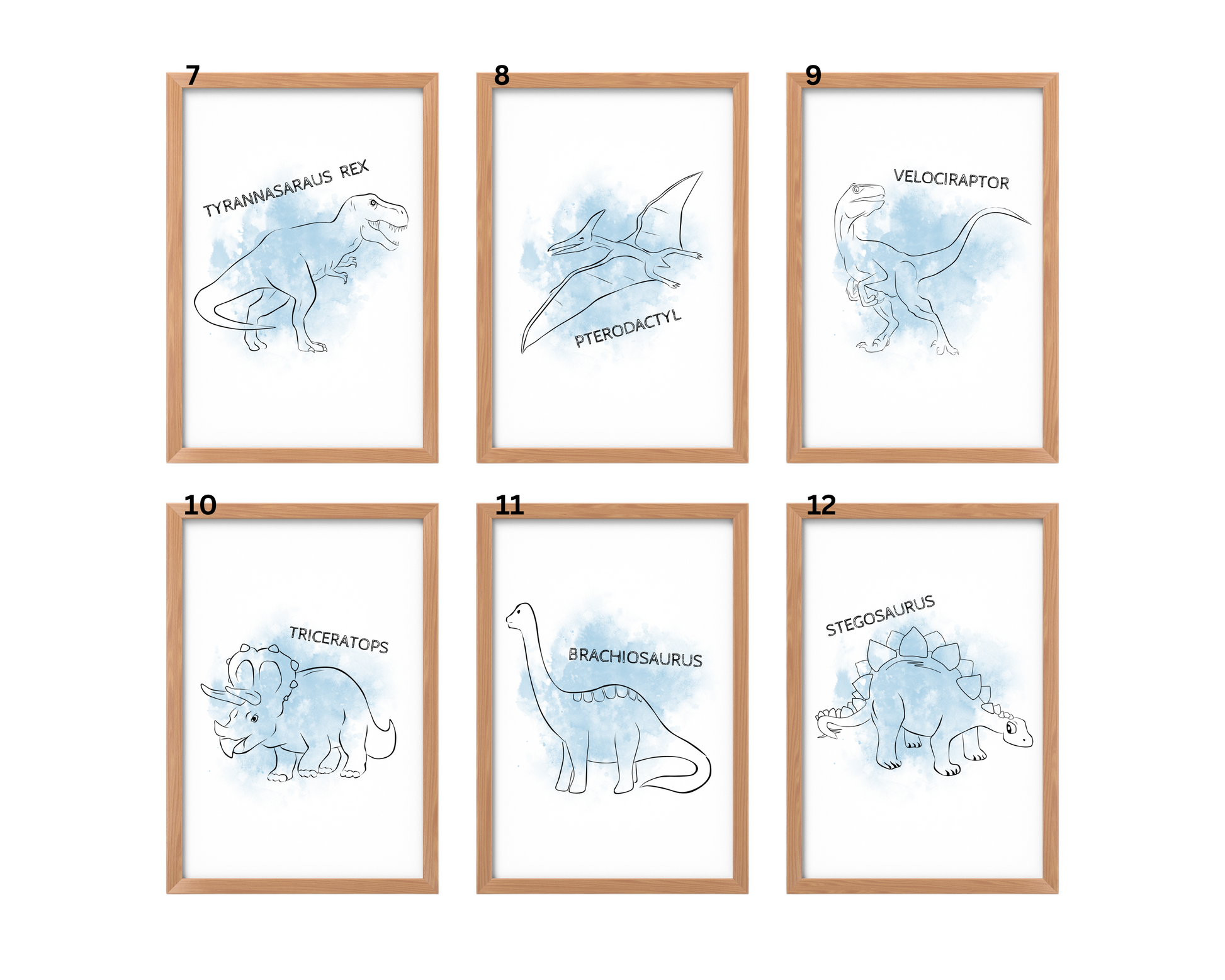 7

TYRANNASARAUS REX

8

PTERODACTYL

9

VELOCIRAPTOR

10

TRICERATOPS

11

BRACHIOSAURUS

12

STEGOSAURUS