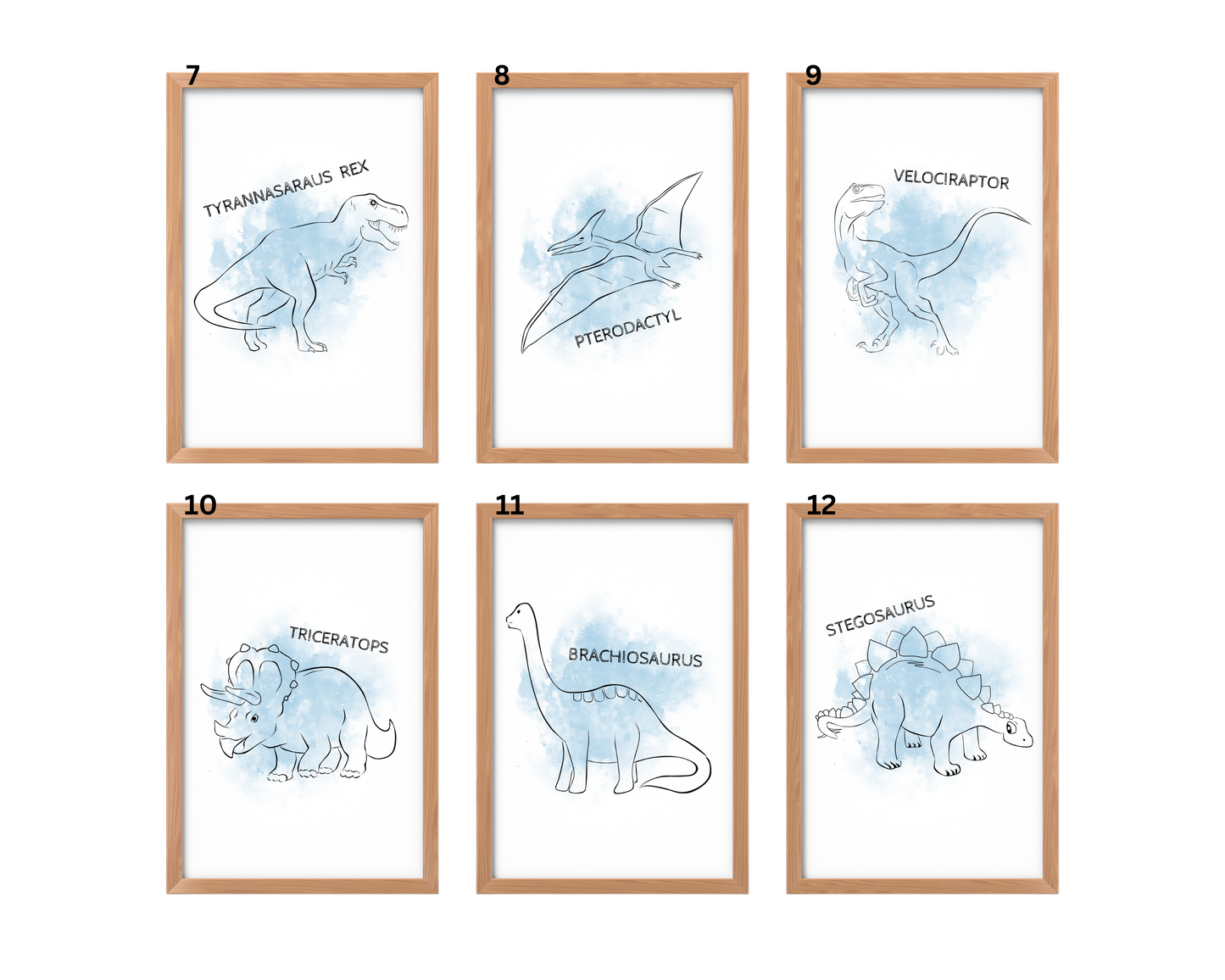 7
TYRANNASARAUS REX

8
PTERODACTYL

9
VELOCIRAPTOR

10
TRICERATOPS

11
BRACHIOSAURUS

12
STEGOSAURUS