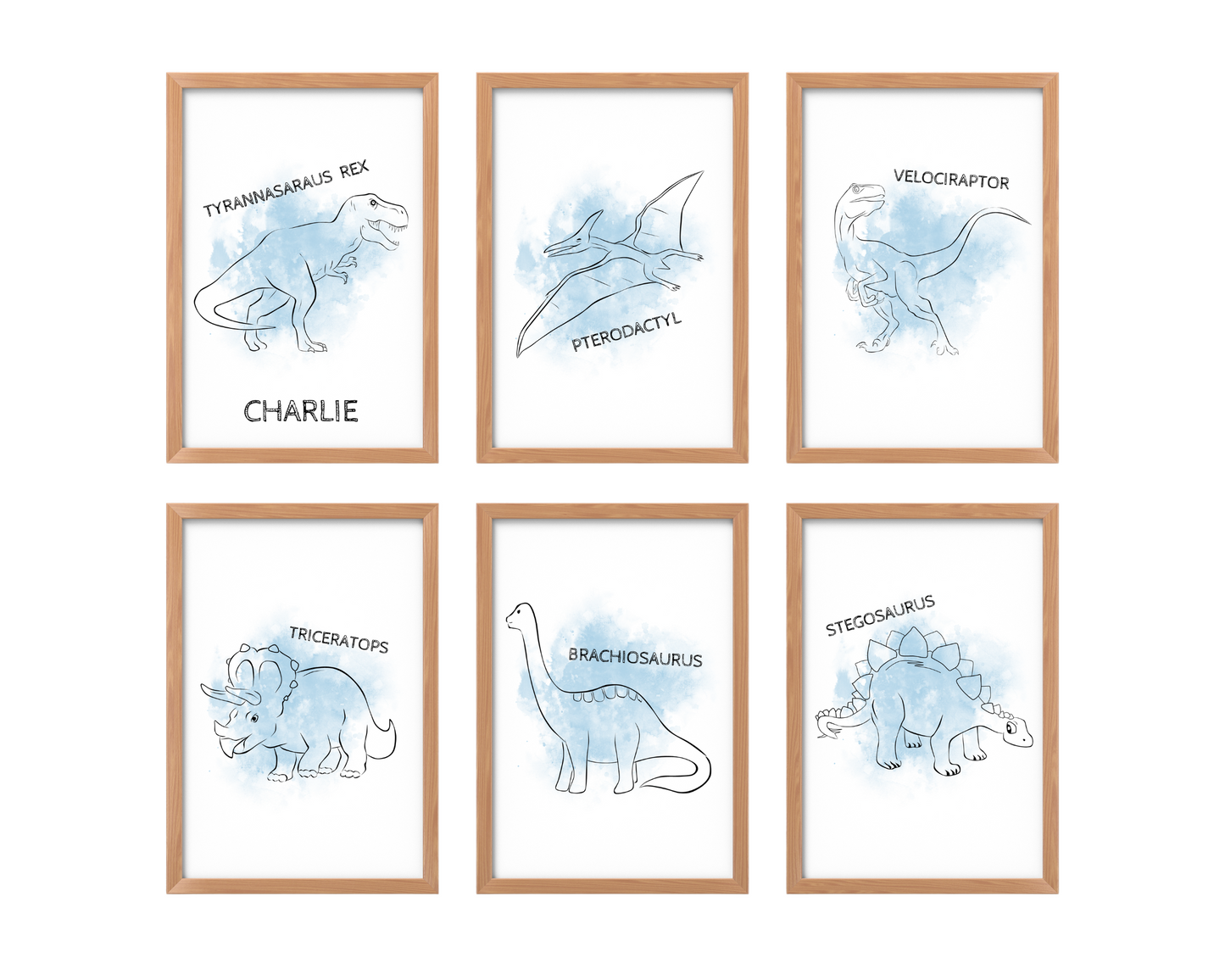 TYRANNASARAUS REX

CHARLIE

PTERODACTYL

VELOCIRAPTOR

TRICERATOPS

BRACHIOSAURUS

STEGOSAURUS